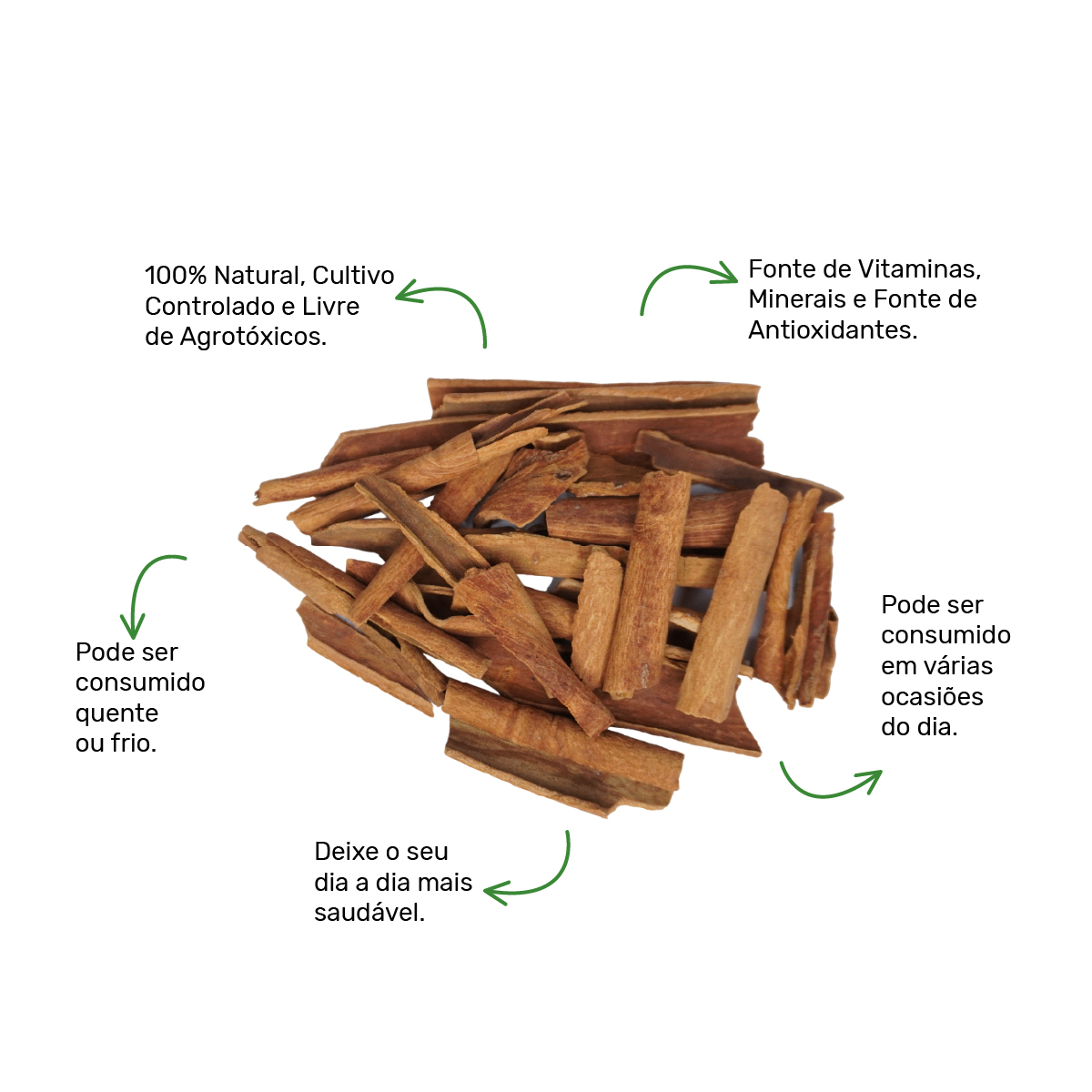 100% Natural, Cultivo Controlado e Livre de Agrotóxicos.

Fonte de Vitaminas, Minerais e Fonte de Antioxidantes.

Pode ser consumido quente ou frio.

Pode ser consumido em várias ocasiões do dia.

Deixe o seu dia a dia mais saudável.